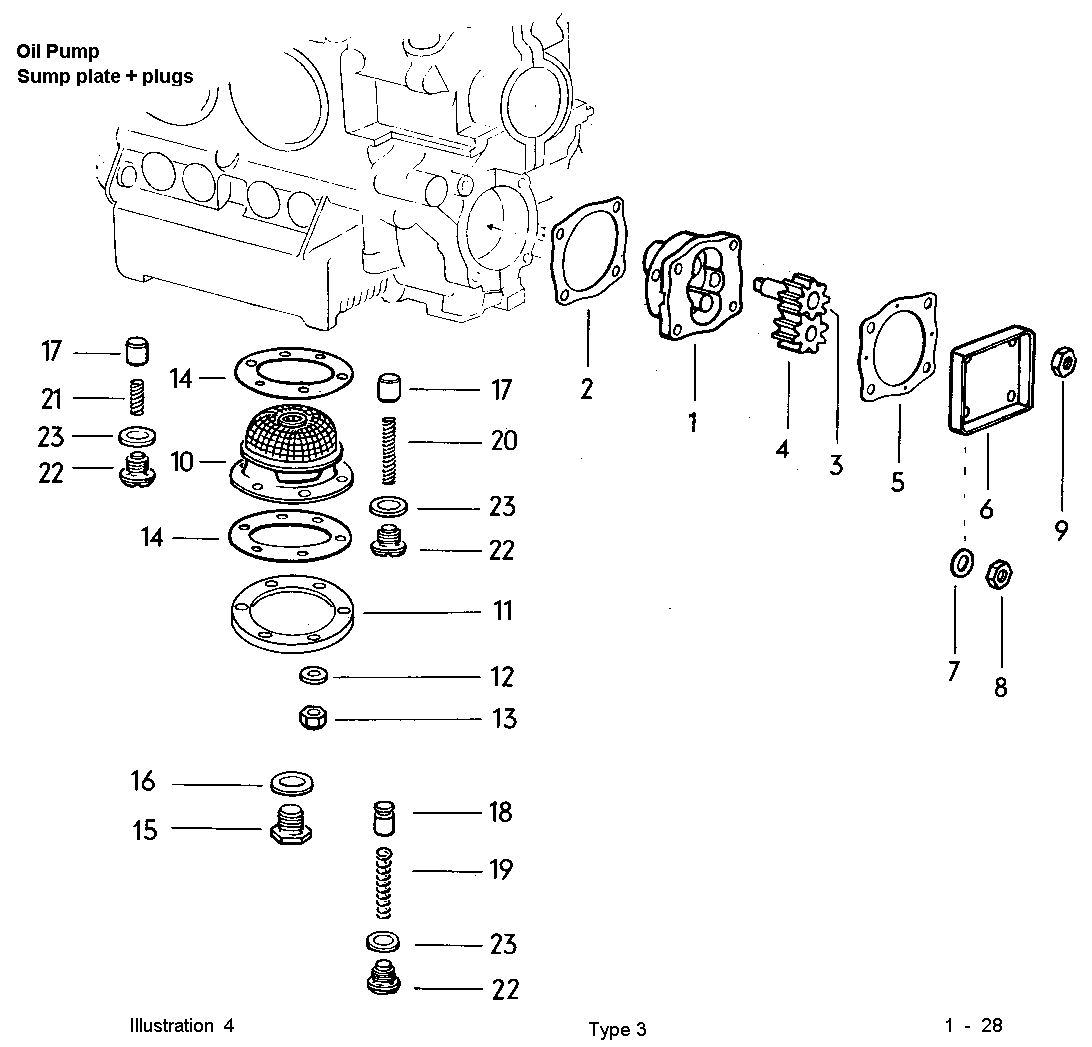 Oil Pump
Sump plate + plugs

17
21
23
22
14
10
14
17
20
23
22
11
12
13
16
15
18
19
23
22
2
1
4
3
5
6
9
7
8

Illustration 4
Type 3
1 - 28